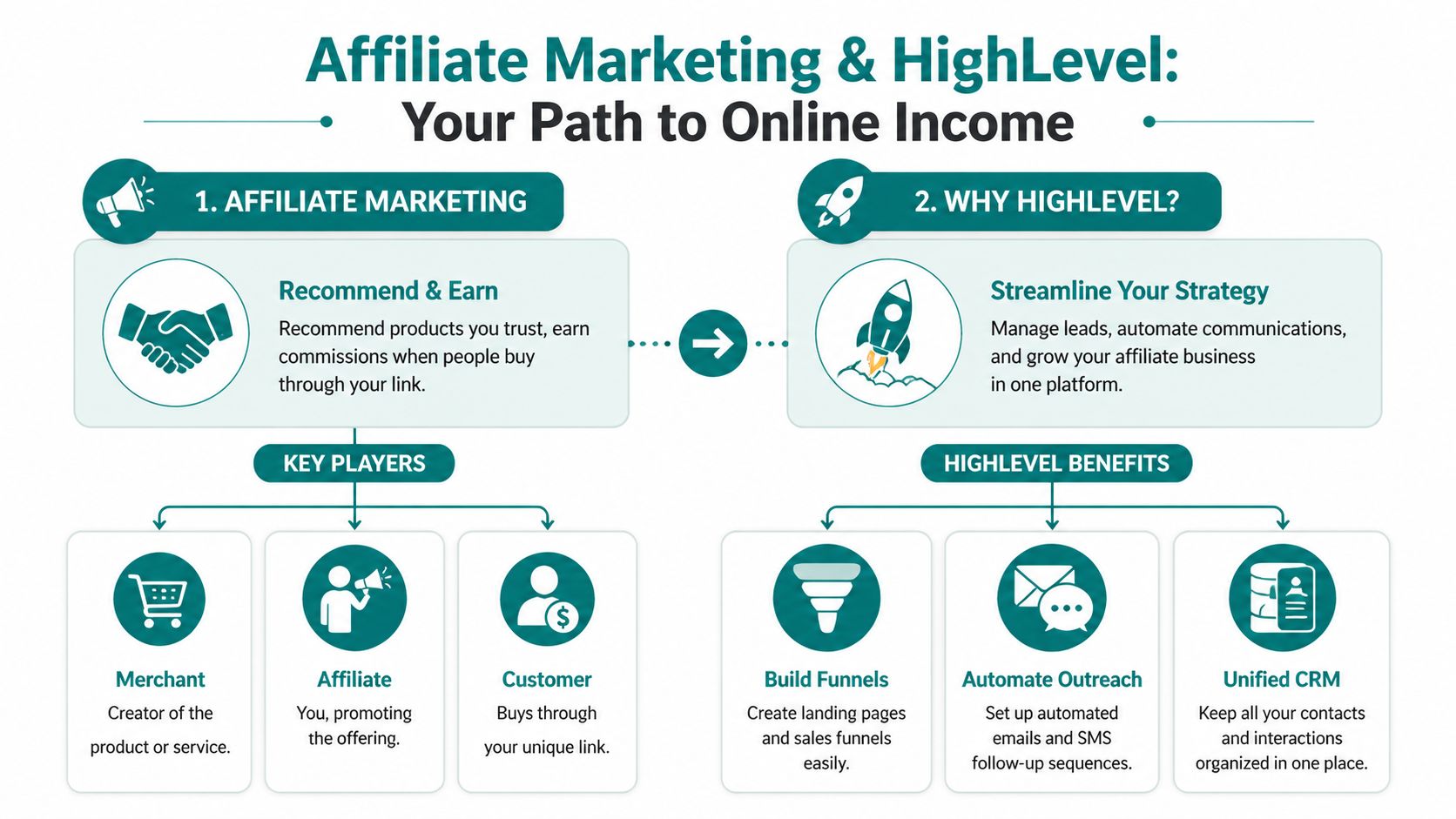 Affiliate Marketing & HighLevel:
Your Path to Online Income

1. AFFILIATE MARKETING

Recommend & Earn

Recommend products you trust, earn commissions when people buy through your link.

KEY PLAYERS

Merchant
Creator of the product or service.

Affiliate
You, promoting the offering.

Customer
Buys through your unique link.

2. WHY HIGHLEVEL?

Streamline Your Strategy

Manage leads, automate communications, and grow your affiliate business in one platform.

HIGHLEVEL BENEFITS

Build Funnels
Create landing pages and sales funnels easily.

Automate Outreach
Set up automated emails and SMS follow-up sequences.

Unified CRM
Keep all your contacts and interactions organized in one place.