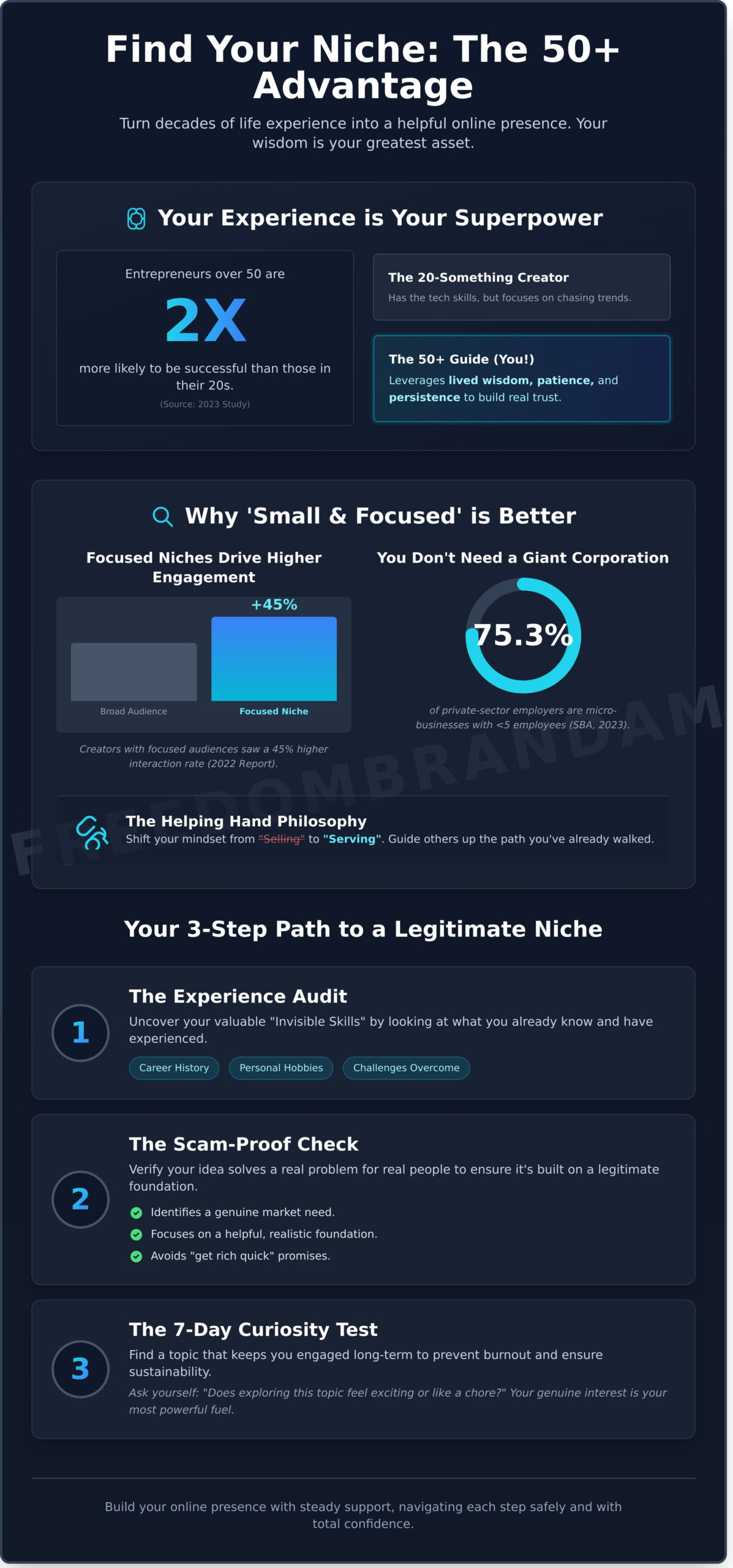 Find Your Niche: The 50+ Advantage

Turn decades of life experience into a helpful online presence. Your wisdom is your greatest asset.

Your Experience is Your Superpower

Entrepreneurs over 50 are

2X

more likely to be successful than those in their 20s.

(Source: 2023 Study)

The 20-Something Creator

Has the tech skills, but focuses on chasing trends.

The 50+ Guide (You!)

Leverages lived wisdom, patience, and persistence to build real trust.

Why 'Small & Focused' is Better

Focused Niches Drive Higher Engagement

+45%

Broad Audience

Focused Niche

Creators with focused audiences saw a 45% higher interaction rate (2022 Report).

You Don't Need a Giant Corporation

75.3%

of private-sector employers are micro-businesses with <5 employees (SBA, 2023).

FREEDOMBRANDAM

The Helping Hand Philosophy

Shift your mindset from "Selling" to "Serving". Guide others up the path you've already walked.

Your 3-Step Path to a Legitimate Niche

1

The Experience Audit

Uncover your valuable "Invisible Skills" by looking at what you already know and have experienced.

Career History

Personal Hobbies

Challenges Overcome

2

The Scam-Proof Check

Verify your idea solves a real problem for real people to ensure it's built on a legitimate foundation.

Identifies a genuine market need.

Focuses on a helpful, realistic foundation.

Avoids "get rich quick" promises.

3

The 7-Day Curiosity Test

Find a topic that keeps you engaged long-term to prevent burnout and ensure sustainability.

Ask yourself: "Does exploring this topic feel exciting or like a chore?" Your genuine interest is your most powerful fuel.

Build your online presence with steady support, navigating each step safely and with total confidence.