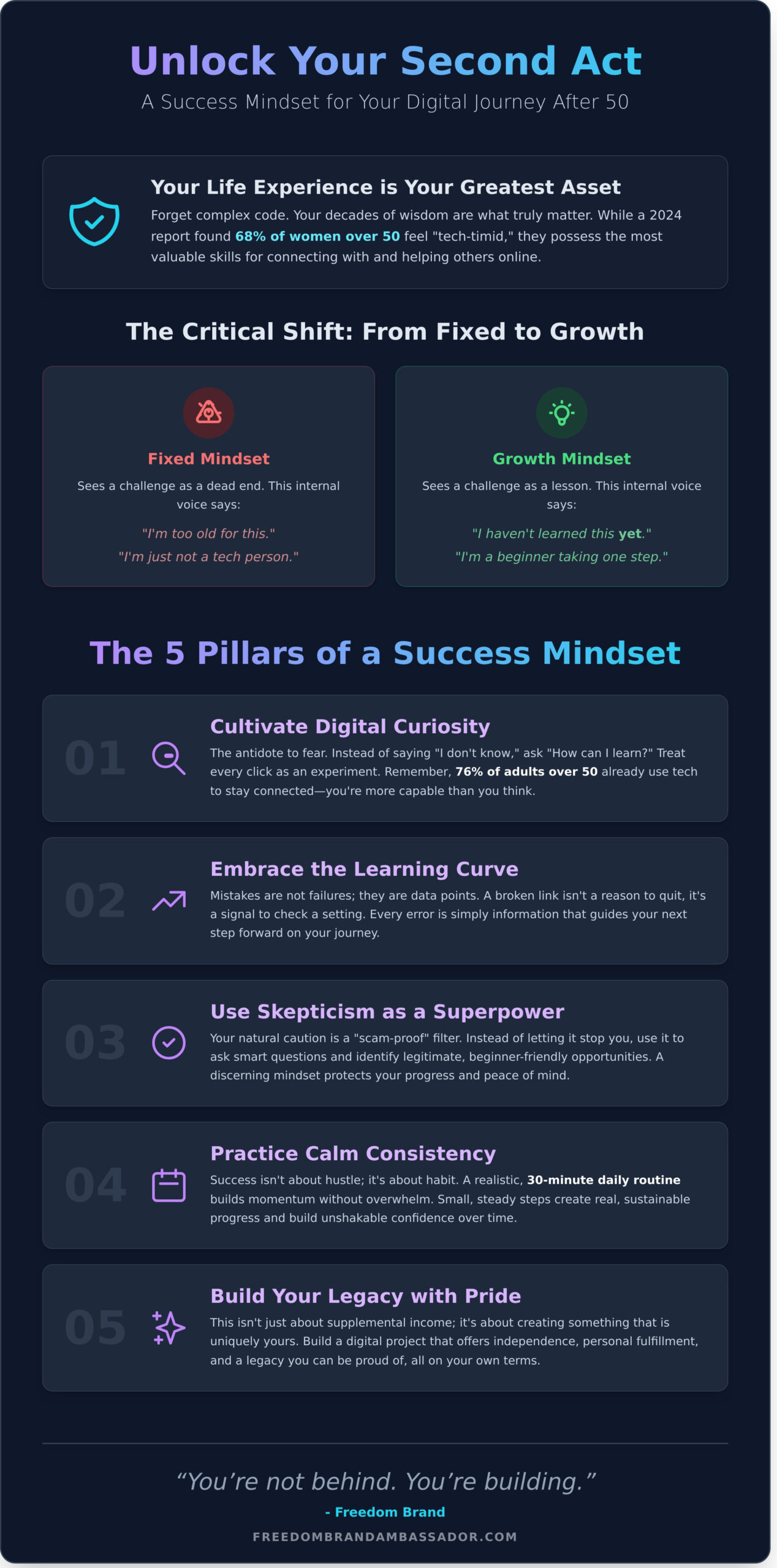 Unlock Your Second Act

A Success Mindset for Your Digital Journey After 50

Your Life Experience is Your Greatest Asset

Forget complex code. Your decades of wisdom are what truly matter. While a 2024 report found 68% of women over 50 feel "tech-timid," they possess the most valuable skills for connecting with and helping others online.

The Critical Shift: From Fixed to Growth

Fixed Mindset

Sees a challenge as a dead end. This internal voice says:

"I'm too old for this."

"I'm just not a tech person."

Growth Mindset

Sees a challenge as a lesson. This internal voice says:

"I haven't learned this yet."

"I'm a beginner taking one step."

The 5 Pillars of a Success Mindset

01

Cultivate Digital Curiosity

The antidote to fear. Instead of saying "I don't know," ask "How can I learn?" Treat every click as an experiment. Remember, 76% of adults over 50 already use tech to stay connected—you're more capable than you think.

02

Embrace the Learning Curve

Mistakes are not failures; they are data points. A broken link isn't a reason to quit, it's a signal to check a setting. Every error is simply information that guides your next step forward on your journey.

03

Use Skepticism as a Superpower

Your natural caution is a "scam-proof" filter. Instead of letting it stop you, use it to ask smart questions and identify legitimate, beginner-friendly opportunities. A discerning mindset protects your progress and peace of mind.

04

Practice Calm Consistency

Success isn't about hustle; it's about habit. A realistic, 30-minute daily routine builds momentum without overwhelm. Small, steady steps create real, sustainable progress and build unshakable confidence over time.

05

Build Your Legacy with Pride

This isn't just about supplemental income; it's about creating something that is uniquely yours. Build a digital project that offers independence, personal fulfillment, and a legacy you can be proud of, all on your own terms.

“You’re not behind. You’re building.”

- Freedom Brand

FREEDOMBRANDAMBASSADOR.COM