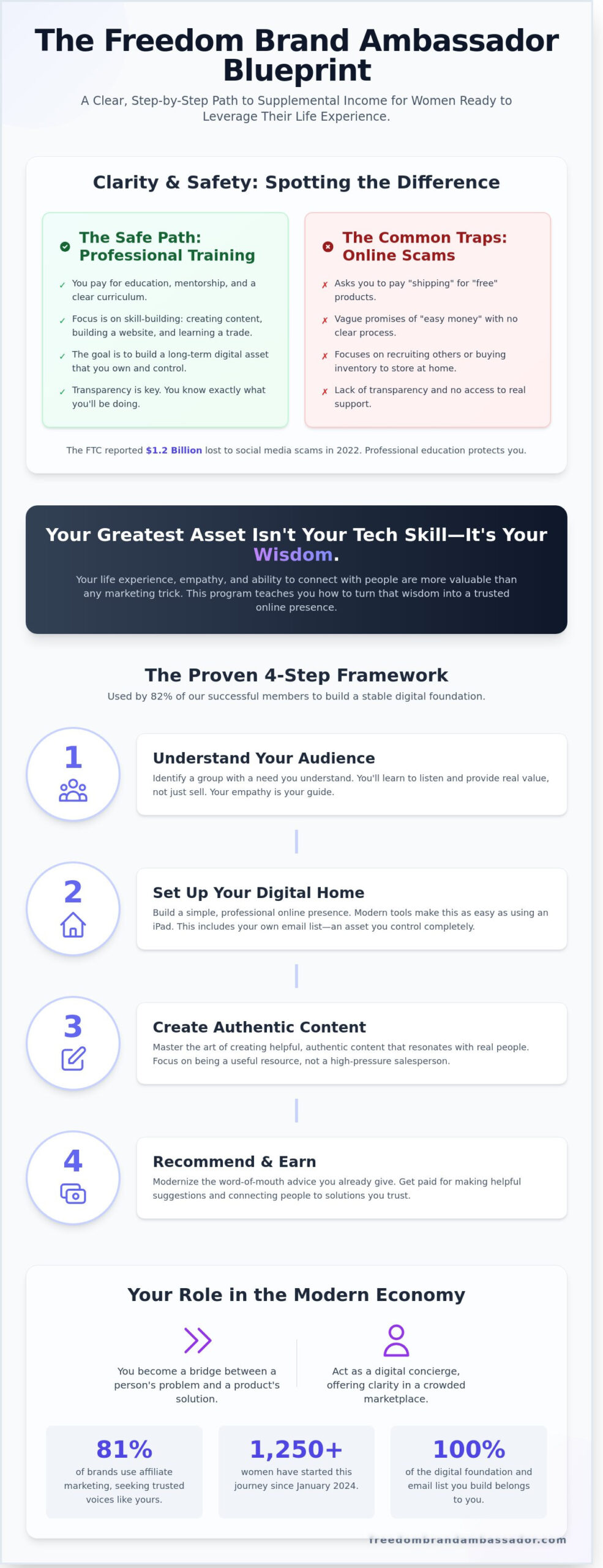 The Freedom Brand Ambassador Blueprint

A Clear, Step-by-Step Path to Supplemental Income for Women Ready to Leverage Their Life Experience.

Clarity & Safety: Spotting the Difference

The Safe Path: Professional Training

✓ You pay for education, mentorship, and a clear curriculum.

✓ Focus is on skill-building: creating content, building a website, and learning a trade.

✓ The goal is to build a long-term digital asset that you own and control.

✓ Transparency is key. You know exactly what you'll be doing.

The Common Traps: Online Scams

✗ Asks you to pay "shipping" for "free" products.

✗ Vague promises of "easy money" with no clear process.

✗ Focuses on recruiting others or buying inventory to store at home.

✗ Lack of transparency and no access to real support.

The FTC reported $1.2 Billion lost to social media scams in 2022. Professional education protects you.

Your Greatest Asset Isn't Your Tech Skill—It's Your Wisdom.

Your life experience, empathy, and ability to connect with people are more valuable than any marketing trick. This program teaches you how to turn that wisdom into a trusted online presence.

The Proven 4-Step Framework

Used by 82% of our successful members to build a stable digital foundation.

1

Understand Your Audience

Identify a group with a need you understand. You'll learn to listen and provide real value, not just sell. Your empathy is your guide.

2

Set Up Your Digital Home

Build a simple, professional online presence. Modern tools make this as easy as using an iPad. This includes your own email list—an asset you control completely.

3

Create Authentic Content

Master the art of creating helpful, authentic content that resonates with real people. Focus on being a useful resource, not a high-pressure salesperson.

4

Recommend & Earn

Modernize the word-of-mouth advice you already give. Get paid for making helpful suggestions and connecting people to solutions you trust.

Your Role in the Modern Economy

You become a bridge between a person's problem and a product's solution.

Act as a digital concierge, offering clarity in a crowded marketplace.

81%
of brands use affiliate marketing, seeking trusted voices like yours.

1,250+
women have started this journey since January 2024.

100%
of the digital foundation and email list you build belongs to you.

freedombrandambassador.com