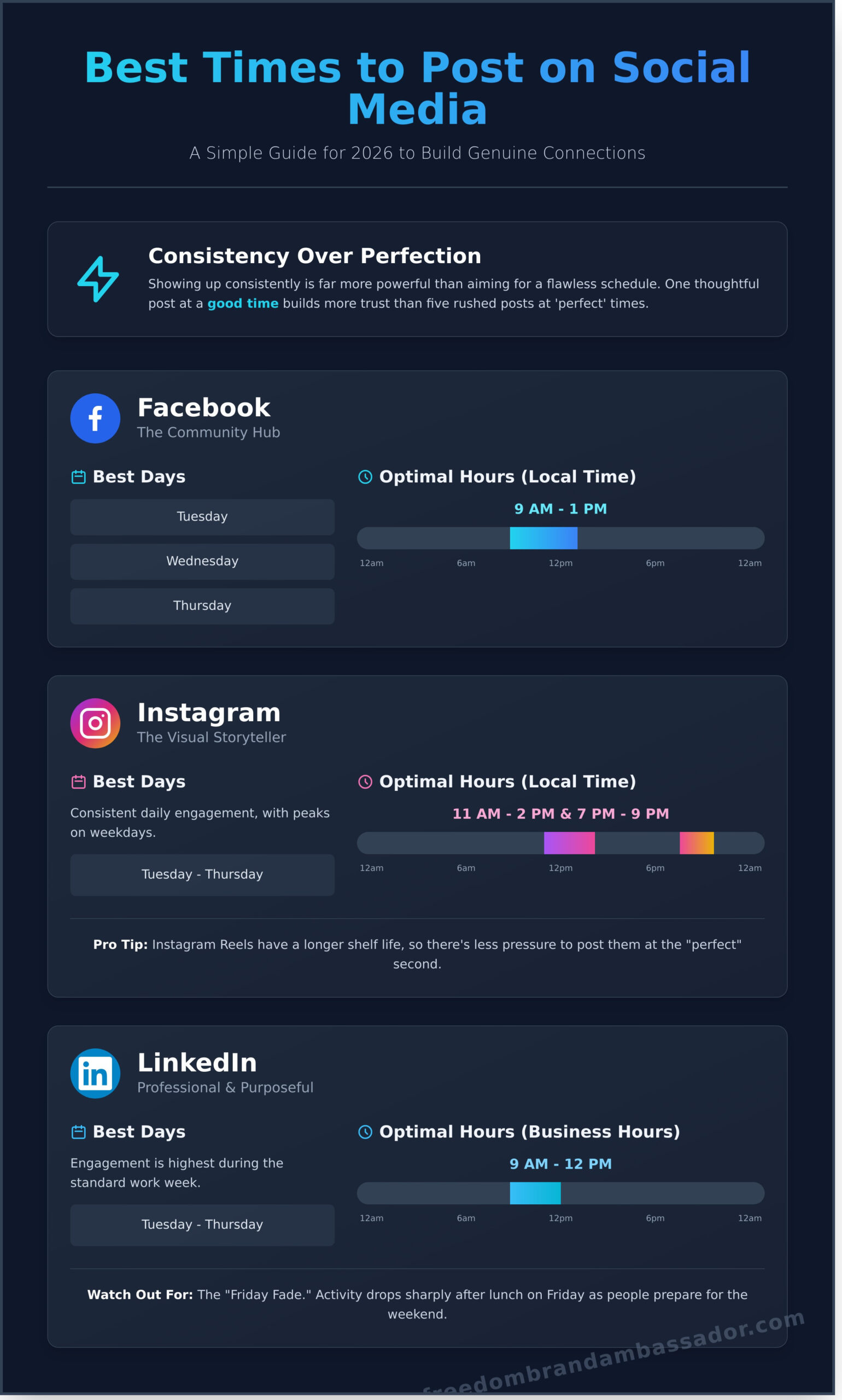 Best Times to Post on Social Media

A Simple Guide for 2026 to Build Genuine Connections

Consistency Over Perfection

Showing up consistently is far more powerful than aiming for a flawless schedule. One thoughtful post at a good time builds more trust than five rushed posts at 'perfect' times.

Facebook
The Community Hub

Best Days

Tuesday

Wednesday

Thursday

Optimal Hours (Local Time)

9 AM - 1 PM

12am 6am 12pm 6pm 12am

Instagram
The Visual Storyteller

Best Days

Consistent daily engagement, with peaks on weekdays.

Tuesday - Thursday

Optimal Hours (Local Time)

11 AM - 2 PM & 7 PM - 9 PM

12am 6am 12pm 6pm 12am

Pro Tip: Instagram Reels have a longer shelf life, so there's less pressure to post them at the "perfect" second.

LinkedIn
Professional & Purposeful

Best Days

Engagement is highest during the standard work week.

Tuesday - Thursday

Optimal Hours (Business Hours)

9 AM - 12 PM

12am 6am 12pm 6pm 12am

Watch Out For: The "Friday Fade." Activity drops sharply after lunch on Friday as people prepare for the weekend.

freedombrandambassador.com