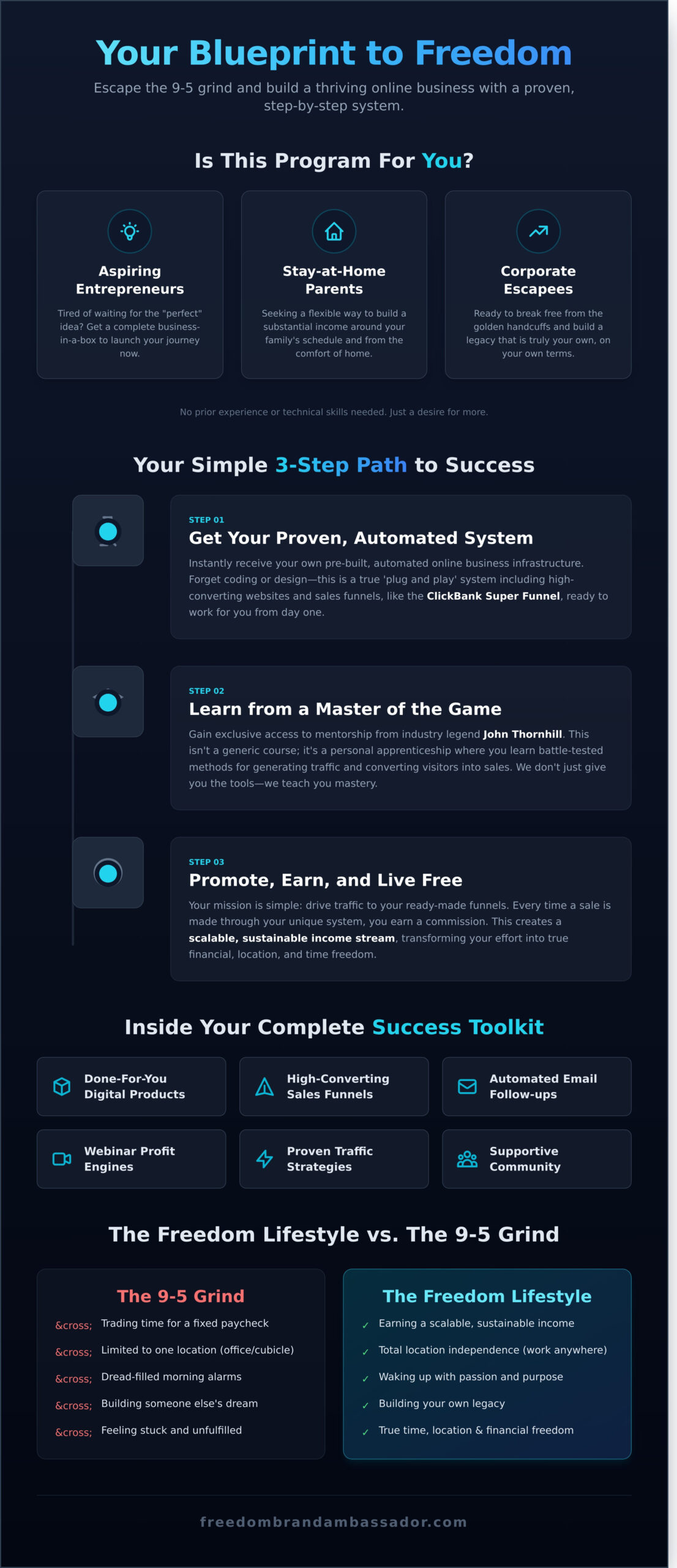 Your Blueprint to Freedom

Escape the 9-5 grind and build a thriving online business with a proven, step-by-step system.

Is This Program For You?

Aspiring Entrepreneurs

Tired of waiting for the "perfect" idea? Get a complete business-in-a-box to launch your journey now.

Stay-at-Home Parents

Seeking a flexible way to build a substantial income around your family's schedule and from the comfort of home.

Corporate Escapees

Ready to break free from the golden handcuffs and build a legacy that is truly your own, on your own terms.

No prior experience or technical skills needed. Just a desire for more.

Your Simple 3-Step Path to Success

STEP 01

Get Your Proven, Automated System

Instantly receive your own pre-built, automated online business infrastructure. Forget coding or design—this is a true 'plug and play' system including high-converting websites and sales funnels, like the ClickBank Super Funnel, ready to work for you from day one.

STEP 02

Learn from a Master of the Game

Gain exclusive access to mentorship from industry legend John Thornhill. This isn't a generic course; it's a personal apprenticeship where you learn battle-tested methods for generating traffic and converting visitors into sales. We don't just give you the tools—we teach you mastery.

STEP 03

Promote, Earn, and Live Free

Your mission is simple: drive traffic to your ready-made funnels. Every time a sale is made through your unique system, you earn a commission. This creates a scalable, sustainable income stream, transforming your effort into true financial, location, and time freedom.

Inside Your Complete Success Toolkit

Done-For-You Digital Products

High-Converting Sales Funnels

Automated Email Follow-ups

Webinar Profit Engines

Proven Traffic Strategies

Supportive Community

The Freedom Lifestyle vs. The 9-5 Grind

The 9-5 Grind

&cross; Trading time for a fixed paycheck

&cross; Limited to one location (office/cubicle)

&cross; Dread-filled morning alarms

&cross; Building someone else's dream

&cross; Feeling stuck and unfulfilled

The Freedom Lifestyle

✓ Earning a scalable, sustainable income

✓ Total location independence (work anywhere)

✓ Waking up with passion and purpose

✓ Building your own legacy

✓ True time, location & financial freedom

freedombrandambassador.com