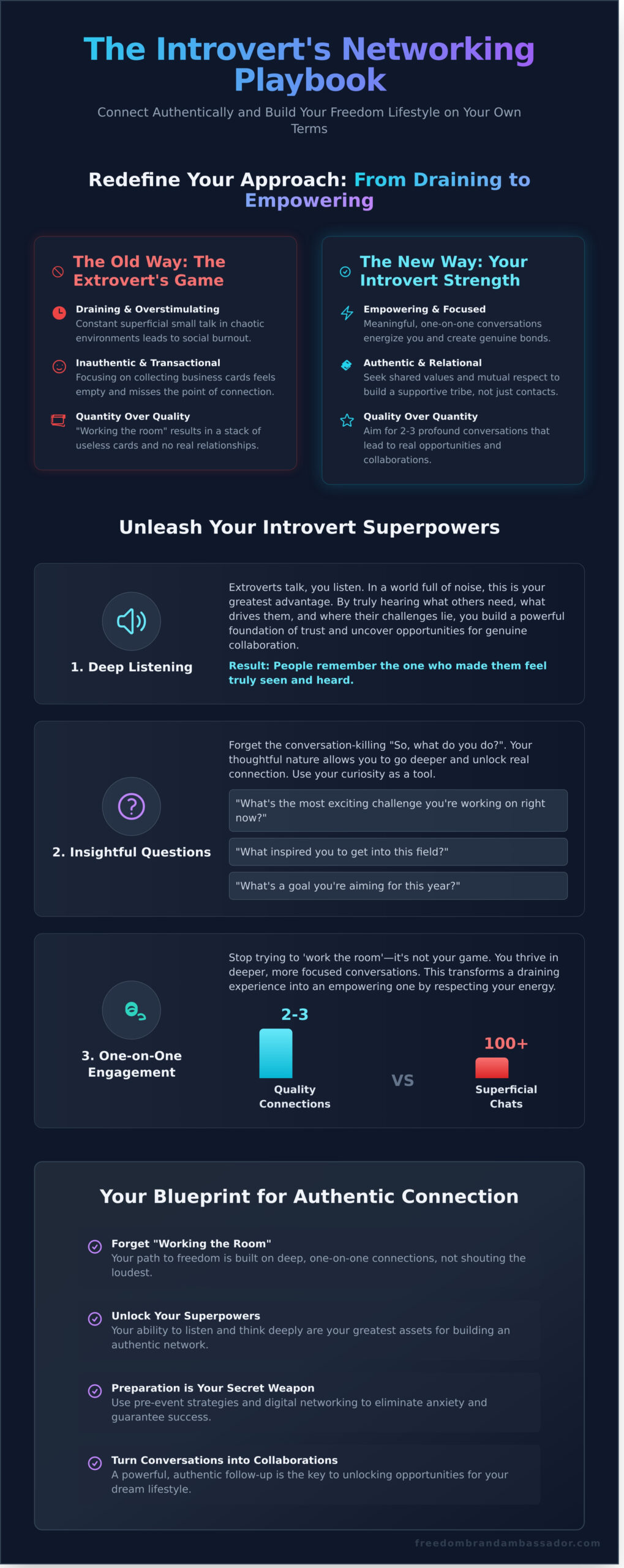 The Introvert's Networking Playbook

Connect Authentically and Build Your Freedom Lifestyle on Your Own Terms

Redefine Your Approach: From Draining to Empowering

The Old Way: The Extrovert's Game

Draining & Overstimulating
Constant superficial small talk in chaotic environments leads to social burnout.

Inauthentic & Transactional
Focusing on collecting business cards feels empty and misses the point of connection.

Quantity Over Quality
"Working the room" results in a stack of useless cards and no real relationships.

The New Way: Your Introvert Strength

Empowering & Focused
Meaningful, one-on-one conversations energize you and create genuine bonds.

Authentic & Relational
Seek shared values and mutual respect to build a supportive tribe, not just contacts.

Quality Over Quantity
Aim for 2-3 profound conversations that lead to real opportunities and collaborations.

Unleash Your Introvert Superpowers

1. Deep Listening

Extroverts talk, you listen. In a world full of noise, this is your greatest advantage. By truly hearing what others need, what drives them, and where their challenges lie, you build a powerful foundation of trust and uncover opportunities for genuine collaboration.

Result: People remember the one who made them feel truly seen and heard.

2. Insightful Questions

Forget the conversation-killing "So, what do you do?". Your thoughtful nature allows you to go deeper and unlock real connection. Use your curiosity as a tool.

"What's the most exciting challenge you're working on right now?"

"What inspired you to get into this field?"

"What's a goal you're aiming for this year?"

3. One-on-One Engagement

Stop trying to 'work the room'—it's not your game. You thrive in deeper, more focused conversations. This transforms a draining experience into an empowering one by respecting your energy.

2-3
Quality Connections

VS

100+
Superficial Chats

Your Blueprint for Authentic Connection

Forget "Working the Room"
Your path to freedom is built on deep, one-on-one connections, not shouting the loudest.

Unlock Your Superpowers
Your ability to listen and think deeply are your greatest assets for building an authentic network.

Preparation is Your Secret Weapon
Use pre-event strategies and digital networking to eliminate anxiety and guarantee success.

Turn Conversations into Collaborations
A powerful, authentic follow-up is the key to unlocking opportunities for your dream lifestyle.

freedombrandambassador.com