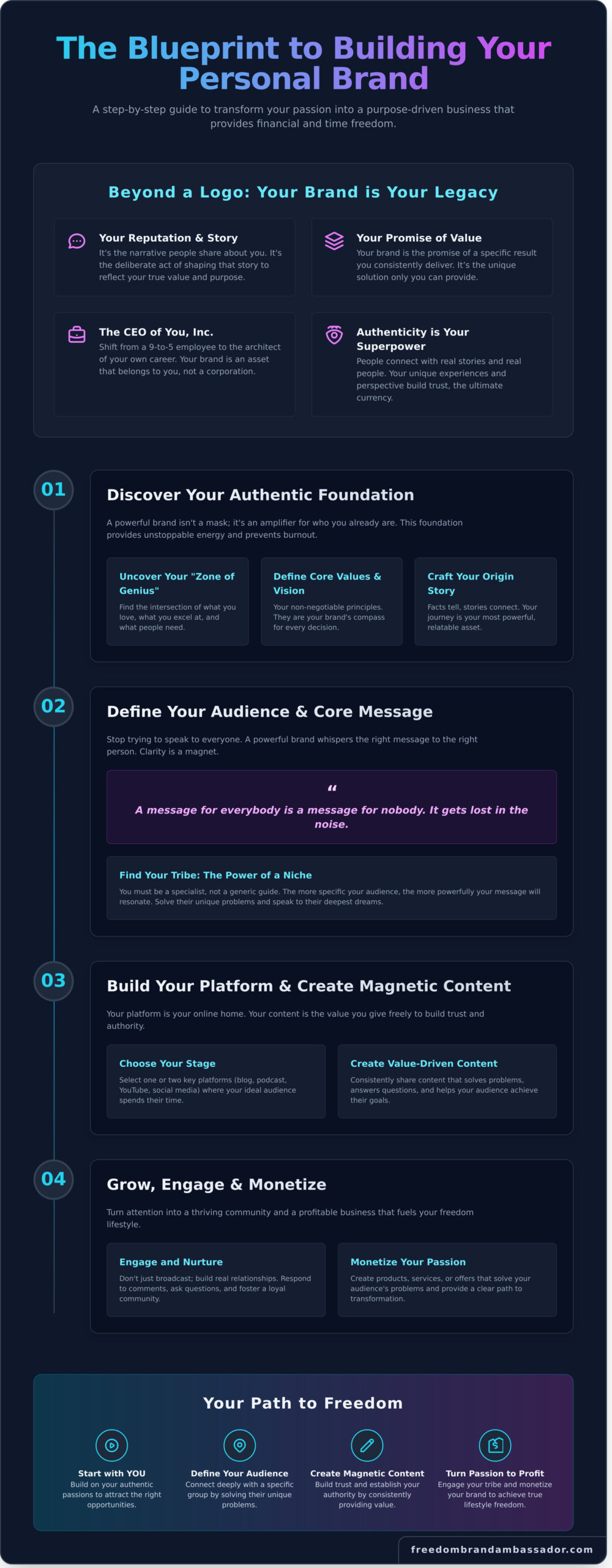 The Blueprint to Building Your Personal Brand

A step-by-step guide to transform your passion into a purpose-driven business that provides financial and time freedom.

Beyond a Logo: Your Brand is Your Legacy

Your Reputation & Story
It's the narrative people share about you. It's the deliberate act of shaping that story to reflect your true value and purpose.

Your Promise of Value
Your brand is the promise of a specific result you consistently deliver. It's the unique solution only you can provide.

The CEO of You, Inc.
Shift from a 9-to-5 employee to the architect of your own career. Your brand is an asset that belongs to you, not a corporation.

Authenticity is Your Superpower
People connect with real stories and real people. Your unique experiences and perspective build trust, the ultimate currency.

01

Discover Your Authentic Foundation

A powerful brand isn't a mask; it's an amplifier for who you already are. This foundation provides unstoppable energy and prevents burnout.

Uncover Your "Zone of Genius"
Find the intersection of what you love, what you excel at, and what people need.

Define Core Values & Vision
Your non-negotiable principles. They are your brand's compass for every decision.

Craft Your Origin Story
Facts tell, stories connect. Your journey is your most powerful, relatable asset.

02

Define Your Audience & Core Message

Stop trying to speak to everyone. A powerful brand whispers the right message to the right person. Clarity is a magnet.

“
A message for everybody is a message for nobody. It gets lost in the noise.

Find Your Tribe: The Power of a Niche
You must be a specialist, not a generic guide. The more specific your audience, the more powerfully your message will resonate. Solve their unique problems and speak to their deepest dreams.

03

Build Your Platform & Create Magnetic Content

Your platform is your online home. Your content is the value you give freely to build trust and authority.

Choose Your Stage
Select one or two key platforms (blog, podcast, YouTube, social media) where your ideal audience spends their time.

Create Value-Driven Content
Consistently share content that solves problems, answers questions, and helps your audience achieve their goals.

04

Grow, Engage & Monetize

Turn attention into a thriving community and a profitable business that fuels your freedom lifestyle.

Engage and Nurture
Don't just broadcast; build real relationships. Respond to comments, ask questions, and foster a loyal community.

Monetize Your Passion
Create products, services, or offers that solve your audience's problems and provide a clear path to transformation.

Your Path to Freedom

Start with YOU
Build on your authentic passions to attract the right opportunities.

Define Your Audience
Connect deeply with a specific group by solving their unique problems.

Create Magnetic Content
Build trust and establish your authority by consistently providing value.

Turn Passion to Profit
Engage your tribe and monetize your brand to achieve true lifestyle freedom.

freedombrandambassador.com