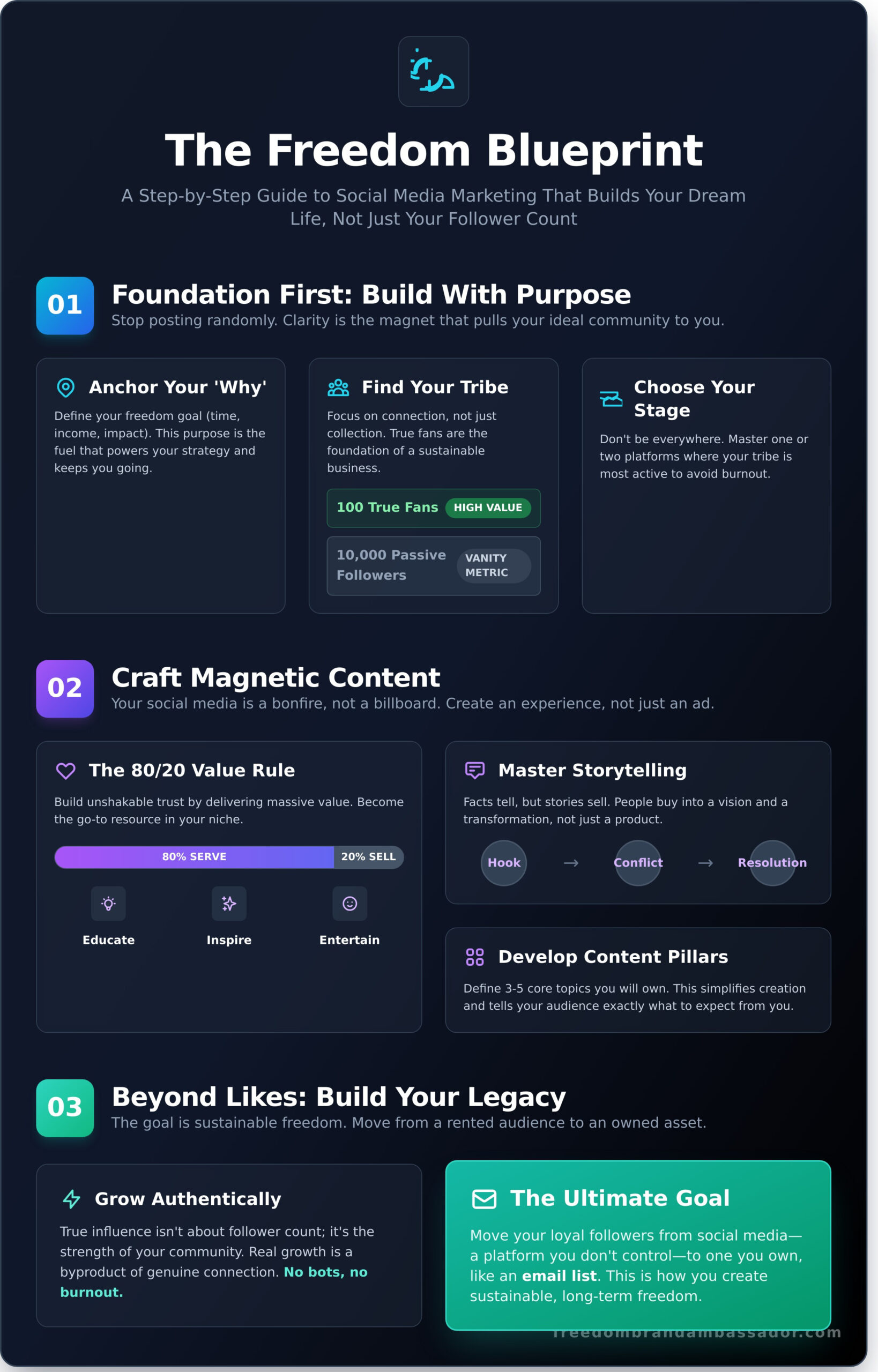 The Freedom Blueprint

A Step-by-Step Guide to Social Media Marketing That Builds Your Dream Life, Not Just Your Follower Count

01

Foundation First: Build With Purpose

Stop posting randomly. Clarity is the magnet that pulls your ideal community to you.

Anchor Your 'Why'

Define your freedom goal (time, income, impact). This purpose is the fuel that powers your strategy and keeps you going.

Find Your Tribe

Focus on connection, not just collection. True fans are the foundation of a sustainable business.

100 True Fans HIGH VALUE

10,000 Passive Followers VANITY METRIC

Choose Your Stage

Don't be everywhere. Master one or two platforms where your tribe is most active to avoid burnout.

02

Craft Magnetic Content

Your social media is a bonfire, not a billboard. Create an experience, not just an ad.

The 80/20 Value Rule

Build unshakable trust by delivering massive value. Become the go-to resource in your niche.

80% SERVE 20% SELL

Educate

Inspire

Entertain

Master Storytelling

Facts tell, but stories sell. People buy into a vision and a transformation, not just a product.

Hook → Conflict → Resolution

Develop Content Pillars

Define 3-5 core topics you will own. This simplifies creation and tells your audience exactly what to expect from you.

03

Beyond Likes: Build Your Legacy

The goal is sustainable freedom. Move from a rented audience to an owned asset.

Grow Authentically

True influence isn't about follower count; it's the strength of your community. Real growth is a byproduct of genuine connection. No bots, no burnout.

The Ultimate Goal

Move your loyal followers from social media—a platform you don't control—to one you own, like an email list. This is how you create sustainable, long-term freedom.

freedombrandambassador.com